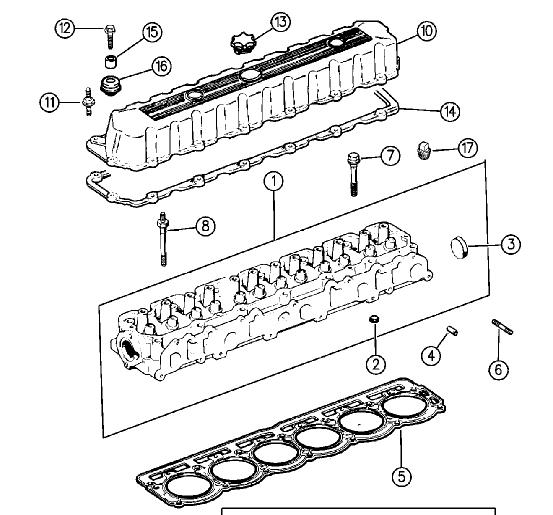 12
15
13
10
16
11
14
7
17
1
8
3
2
4
6
5